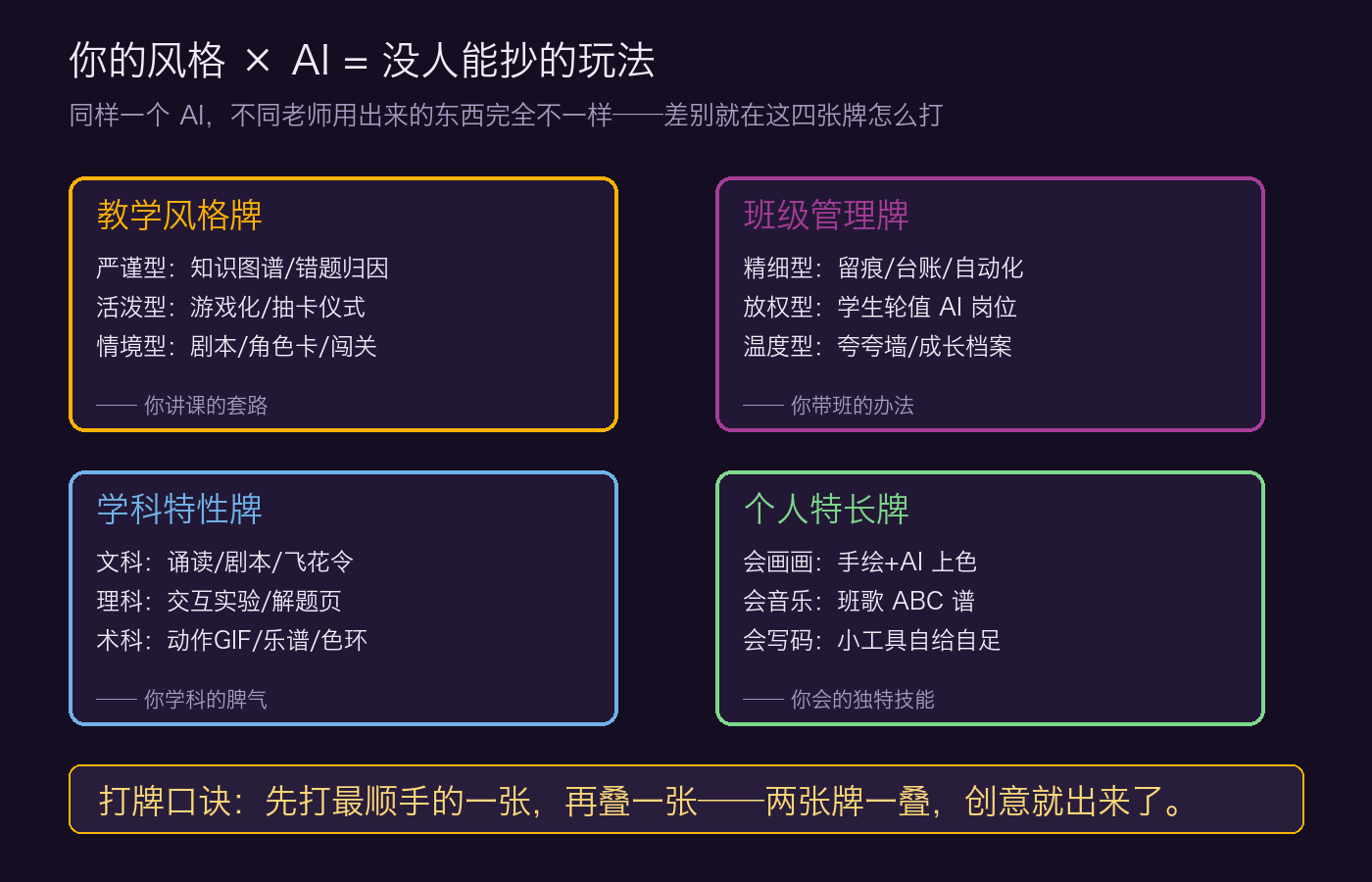 你的风格 × AI = 没人能抄的玩法

同样一个 AI，不同老师用出来的东西完全不一样——差别就在这四张牌怎么打

教学风格牌

严谨型：知识图谱/错题归因
活泼型：游戏化/抽卡仪式
情境型：剧本/角色卡/闯关

—— 你讲课的套路

班级管理牌

精细型：留痕/台账/自动化
放权型：学生轮值 AI 岗位
温度型：夸夸墙/成长档案

—— 你带班的办法

学科特性牌

文科：诵读/剧本/飞花令
理科：交互实验/解题页
术科：动作GIF/乐谱/色环

—— 你学科的脾气

个人特长牌

会画画：手绘+AI 上色
会音乐：班歌 ABC 谱
会写码：小工具自给自足

—— 你会的独特技能

打牌口诀：先打最顺手的一张，再叠一张——两张牌一叠，创意就出来了。